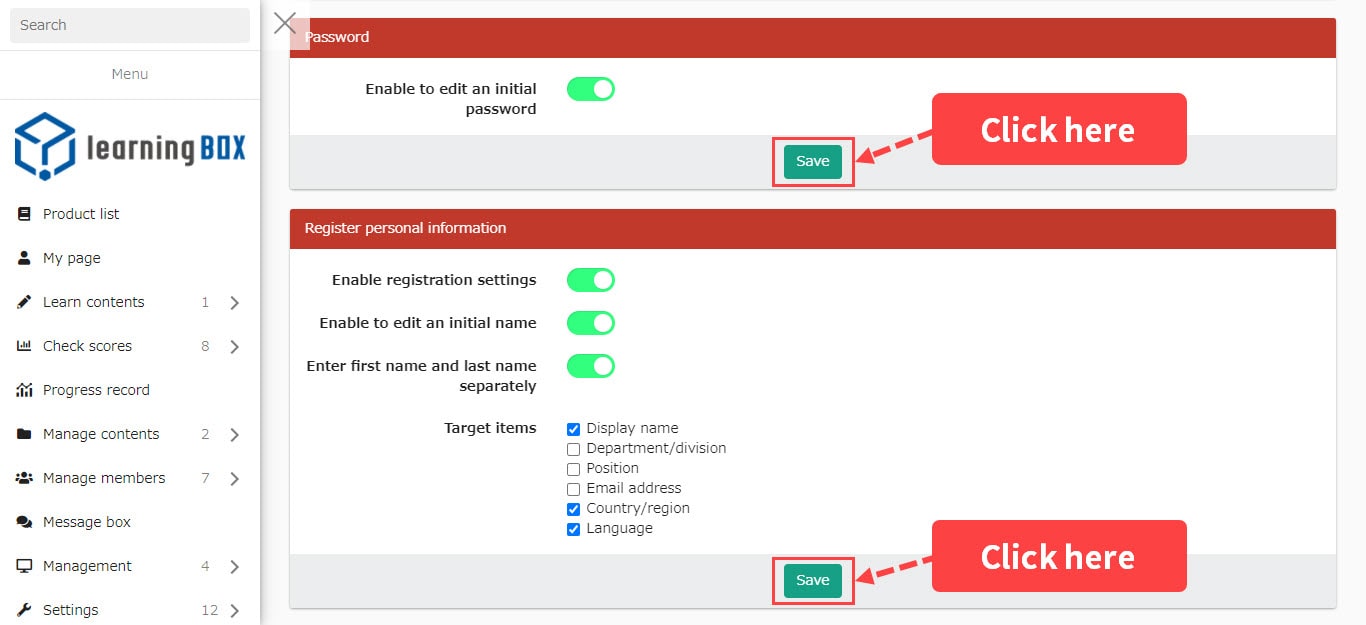 Search

Menu

learningBOX

Product list

My page

Learn contents 1

Check scores 8

Progress record

Manage contents 2

Manage members 7

Message box

Management 4

Settings 12

Password

Enable to edit an initial password

Save

Click here

Register personal information

Enable registration settings

Enable to edit an initial name

Enter first name and last name separately

Target items

Display name
Department/division
Position
Email address
Country/region
Language

Save

Click here