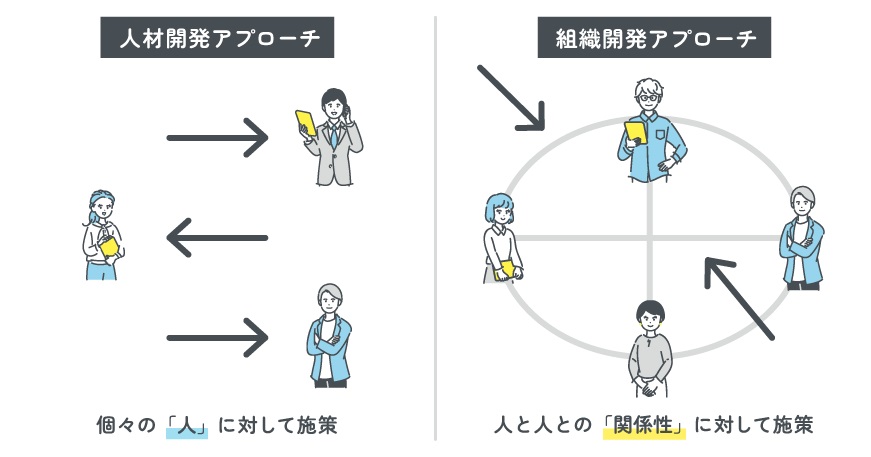 人材開発アプローチ

個々の「人」に対して施策

組織開発アプローチ

人と人との「関係性」に対して施策